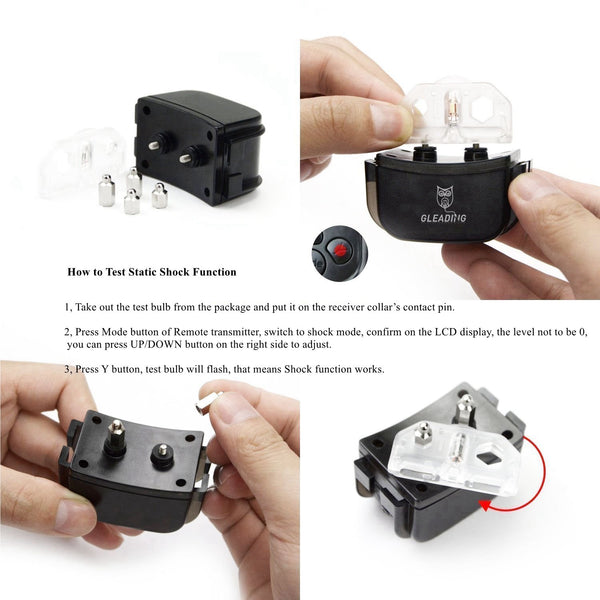 GLEADING

How to Test Static Shock Function

1, Take out the test bulb from the package and put it on the receiver collar's contact pin.

2, Press Mode button of Remote transmitter, switch to shock mode, confirm on the LCD display, the level not to be 0, you can press UP/DOWN button on the right side to adjust.

3, Press Y button, test bulb will flash, that means Shock function works.